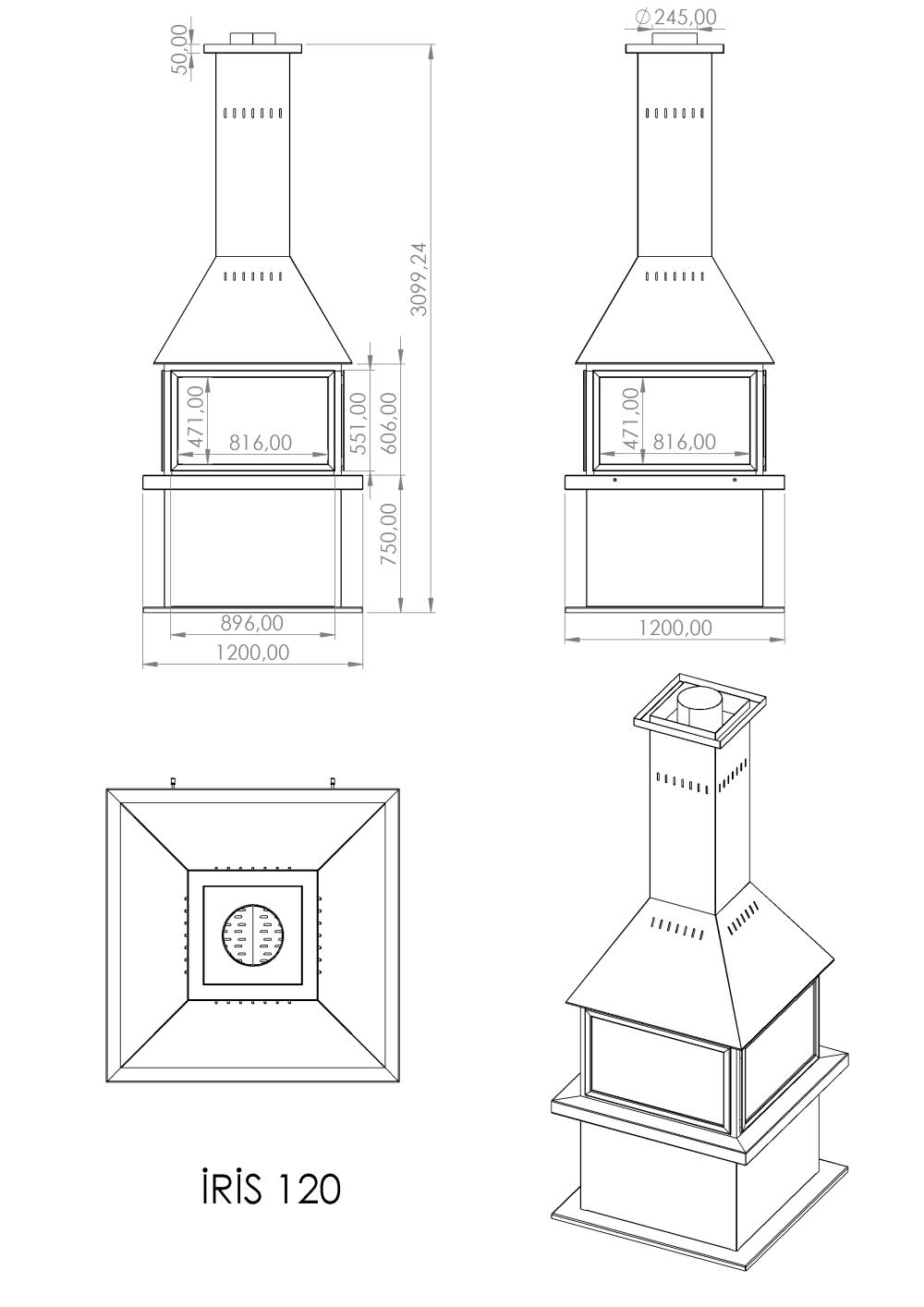 50,00

3099,24

471,00

816,00

551,00

606,00

750,00

896,00

1200,00

$\varnothing$245,00

471,00

816,00

1200,00

İRİS 120